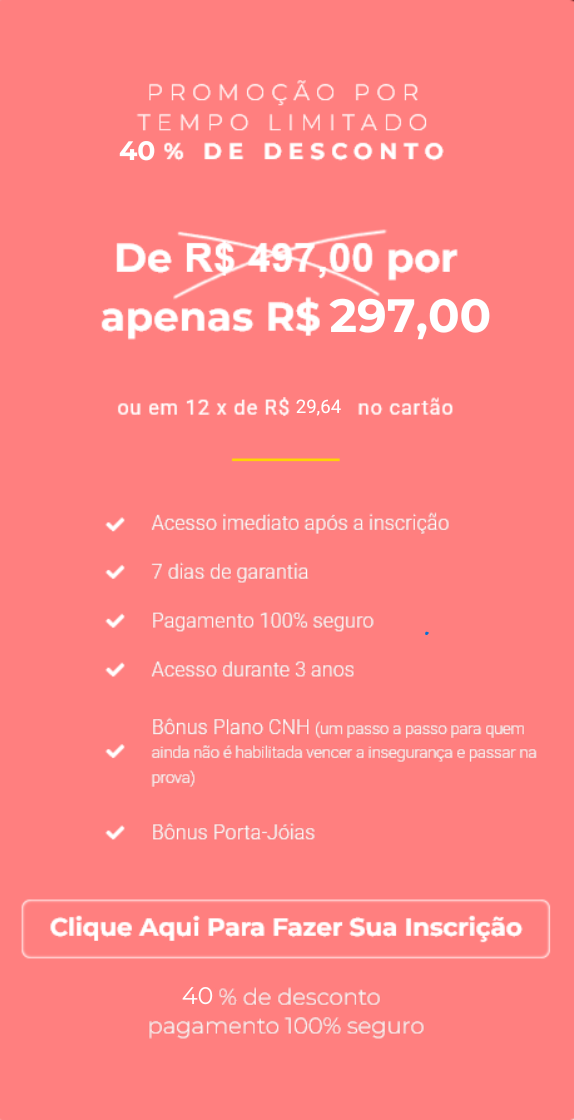 PROMOÇÃO POR TEMPO LIMITADO
40 % DE DESCONTO

De R$ 497,00 por apenas R$ 297,00

ou em 12 x de R$ 29,64 no cartão

Acesso imediato após a inscrição

7 dias de garantia

Pagamento 100% seguro

Acesso durante 3 anos

Bônus Plano CNH (um passo a passo para quem ainda não é habilitada vencer a insegurança e passar na prova)

Bônus Porta-Jóias

Clique Aqui Para Fazer Sua Inscrição

40 % de desconto
pagamento 100% seguro